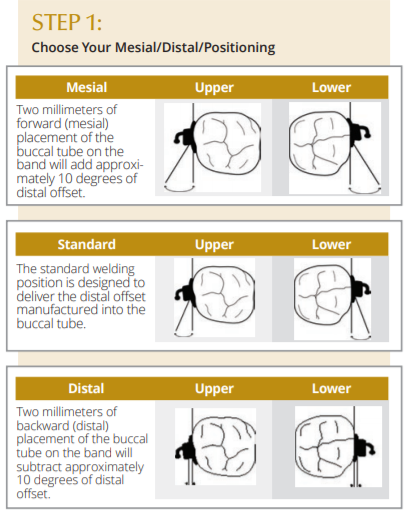 STEP 1:

Choose Your Mesial/Distal/Positioning

| Mesial | Upper | Lower |
|---|---|---|
| Two millimeters of forward (mesial) placement of the buccal tube on the band will add approximately 10 degrees of distal offset. | | |

| Standard | Upper | Lower |
|---|---|---|
| The standard welding position is designed to deliver the distal offset manufactured into the buccal tube. | | |

| Distal | Upper | Lower |
|---|---|---|
| Two millimeters of backward (distal) placement of the buccal tube on the band will subtract approximately 10 degrees of distal offset. | | |